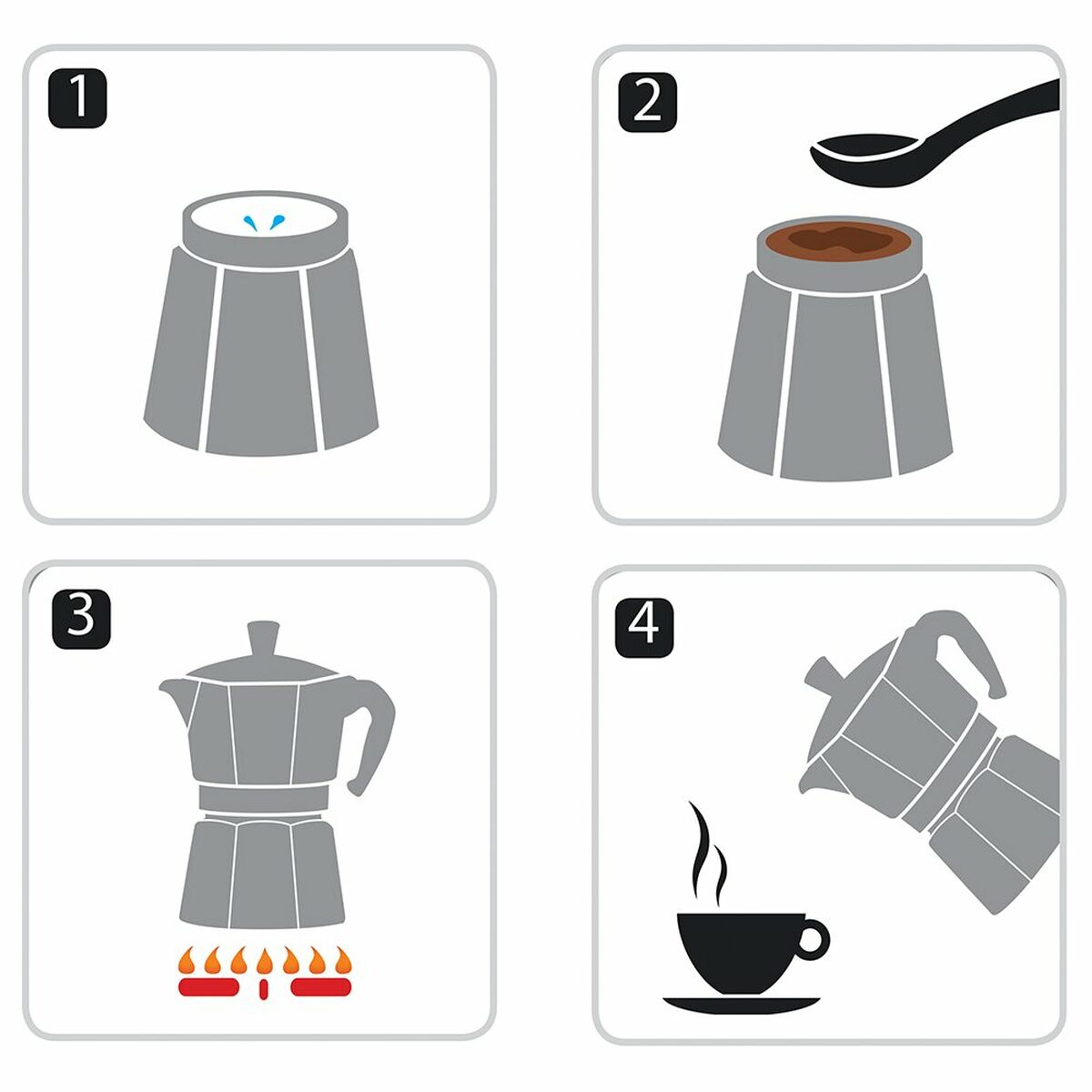 1

2

3

4