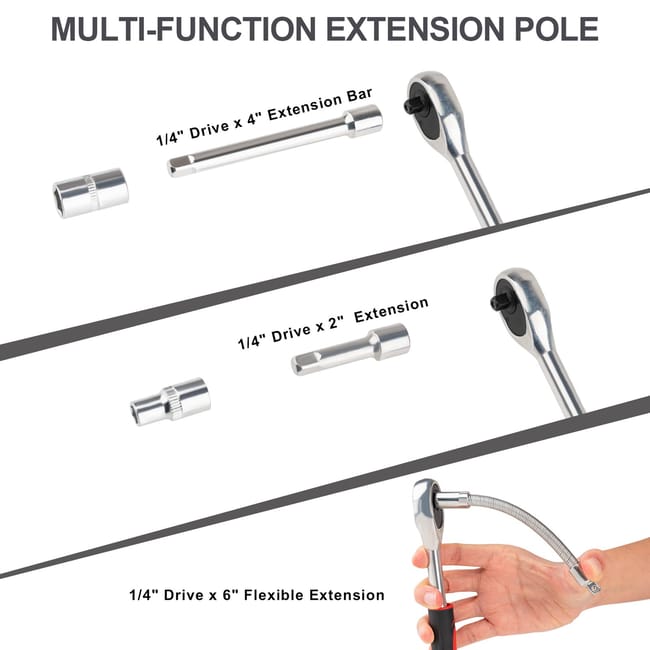 MULTI-FUNCTION EXTENSION POLE

1/4" Drive x 4" Extension Bar

1/4" Drive x 2" Extension

1/4" Drive x 6" Flexible Extension